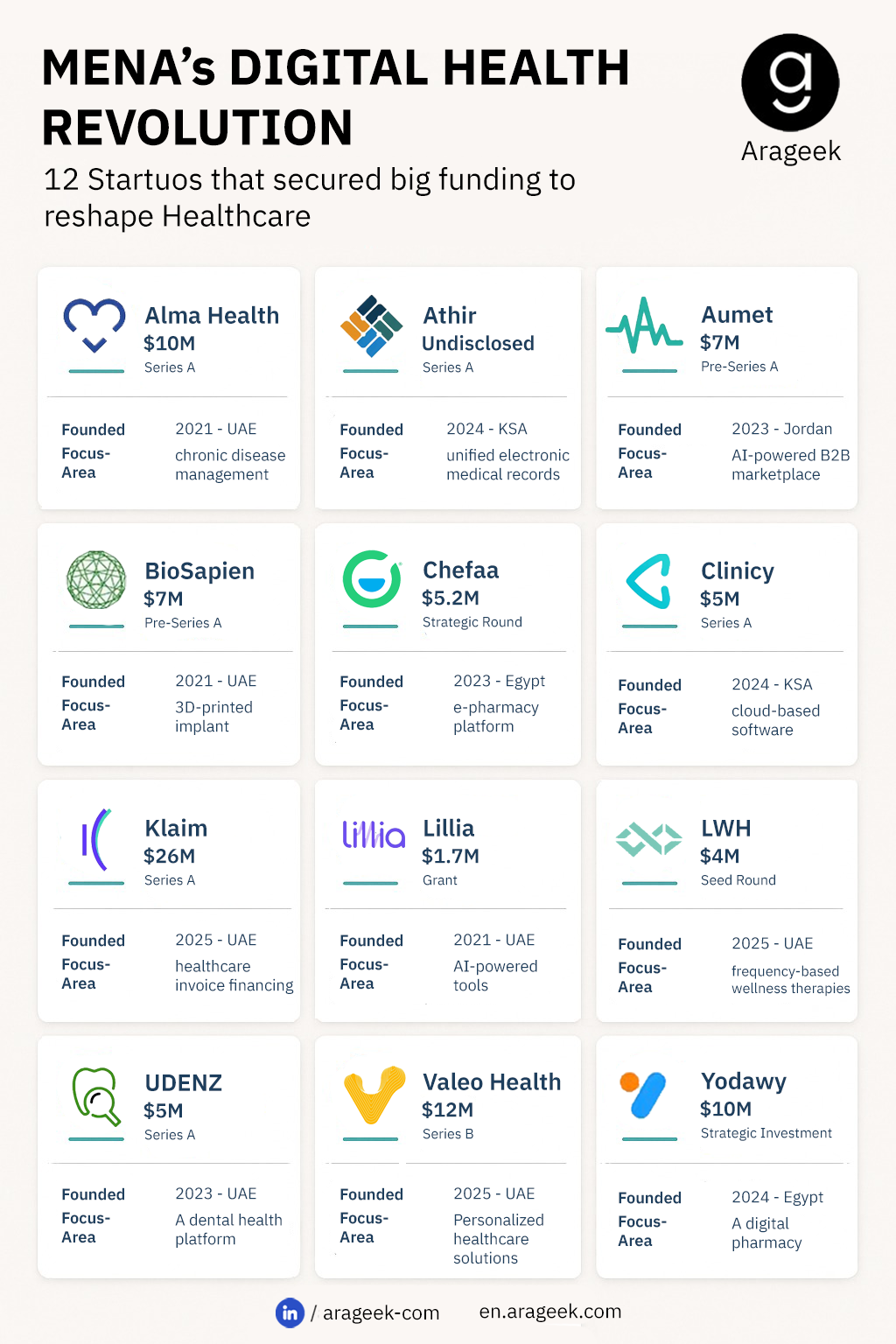 MENA's DIGITAL HEALTH REVOLUTION

12 Startuos that secured big funding to reshape Healthcare

g
Arageek

Alma Health
$10M
Series A

Founded 2021 - UAE
Focus-Area chronic disease management

Athir
Undisclosed
Series A

Founded 2024 - KSA
Focus-Area unified electronic medical records

Aumet
$7M
Pre-Series A

Founded 2023 - Jordan
Focus-Area AI-powered B2B marketplace

BioSapien
$7M
Pre-Series A

Founded 2021 - UAE
Focus-Area 3D-printed implant

Chefaa
$5.2M
Strategic Round

Founded 2023 - Egypt
Focus-Area e-pharmacy platform

Clinicy
$5M
Series A

Founded 2024 - KSA
Focus-Area cloud-based software

Klaim
$26M
Series A

Founded 2025 - UAE
Focus-Area healthcare invoice financing

lillia
Lillia
$1.7M
Grant

Founded 2021 - UAE
Focus-Area AI-powered tools

LWH
$4M
Seed Round

Founded 2025 - UAE
Focus-Area frequency-based wellness therapies

UDENZ
$5M
Series A

Founded 2023 - UAE
Focus-Area A dental health platform

Valeo Health
$12M
Series B

Founded 2025 - UAE
Focus-Area Personalized healthcare solutions

Yodawy
$10M
Strategic Investment

Founded 2024 - Egypt
Focus-Area A digital pharmacy

in / arageek-com en.arageek.com